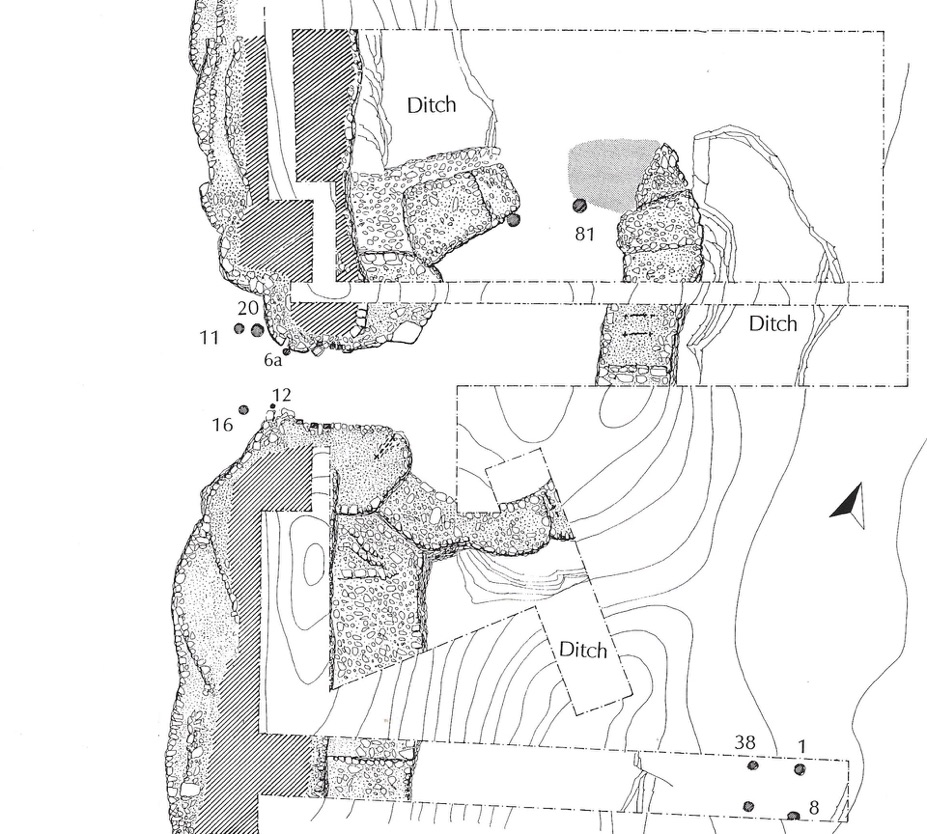 Ditch

81

20

11

6a

Ditch

12

16

Ditch

38

1

8